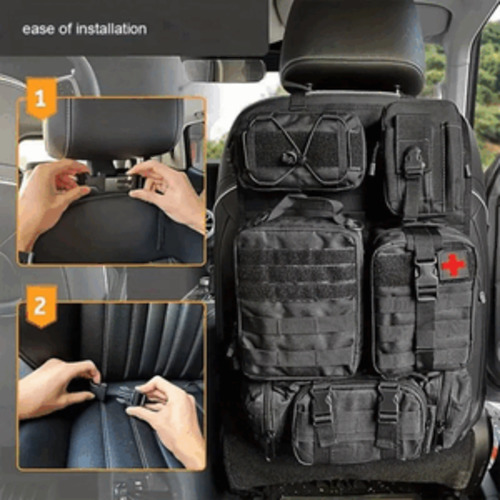 ease of installation

1

2